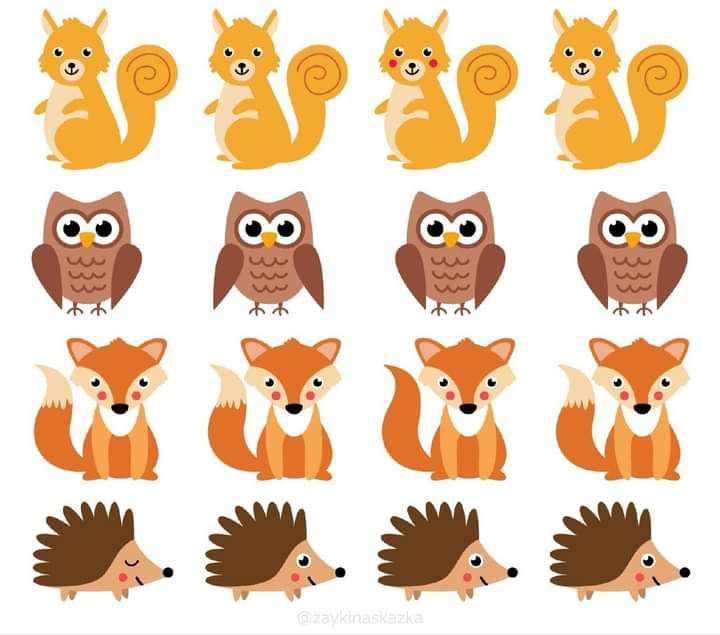 @zaykinaskazka